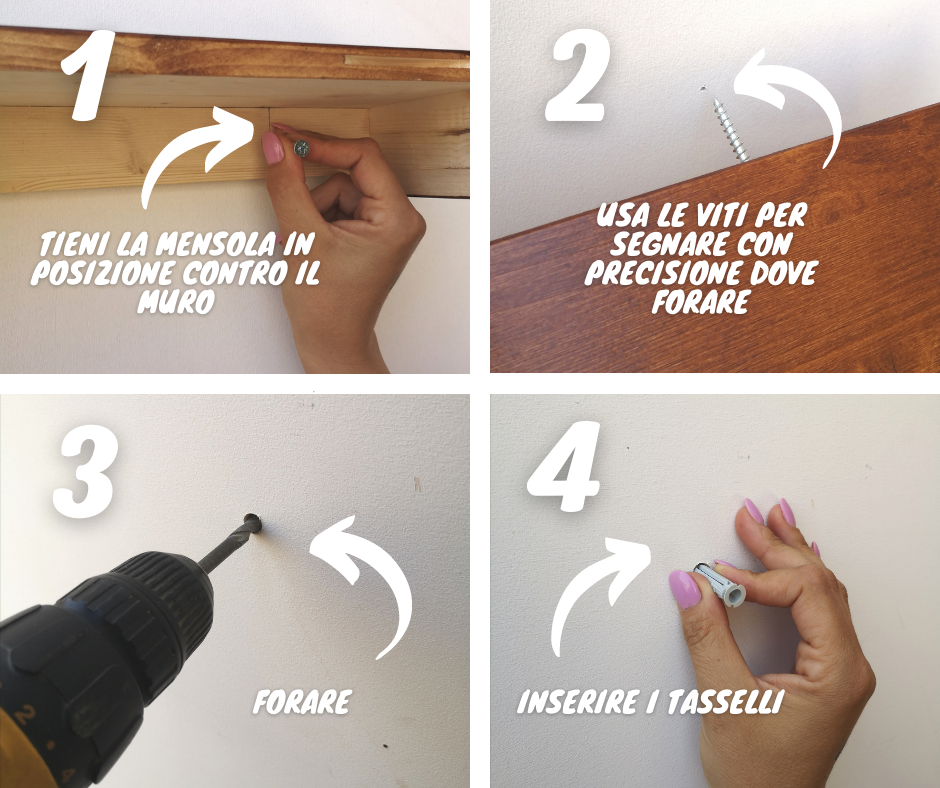 1

TIENI LA MENSOLA IN POSIZIONE CONTRO IL MURO

2

USA LE VITI PER SEGNARE CON PRECISIONE DOVE FORARE

3

FORARE

4

INSERIRE I TASSELLI