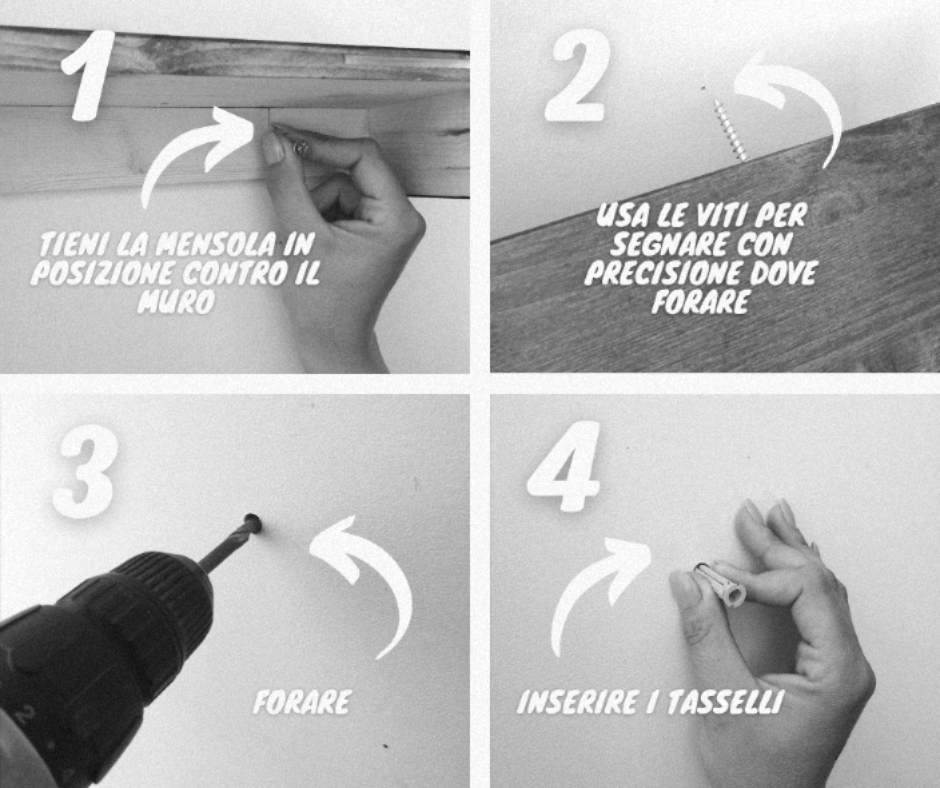 1

TIENI LA MENSOLA IN POSIZIONE CONTRO IL MURO

2

USA LE VITI PER SEGNARE CON PRECISIONE DOVE FORARE

3

FORARE

4

INSERIRE I TASSELLI